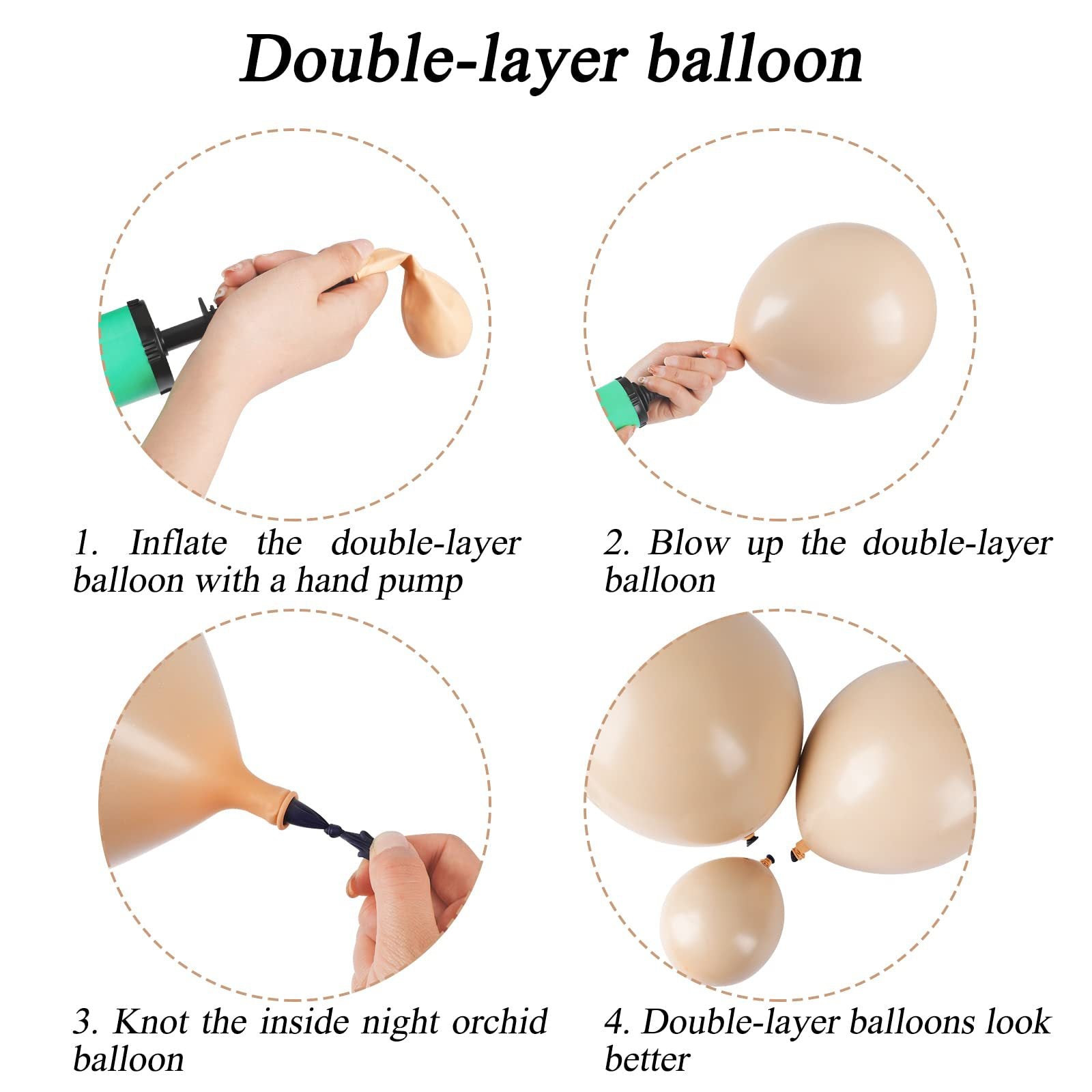 Double-layer balloon

1. Inflate the double-layer balloon with a hand pump

2. Blow up the double-layer balloon

3. Knot the inside night orchid balloon

4. Double-layer balloons look better