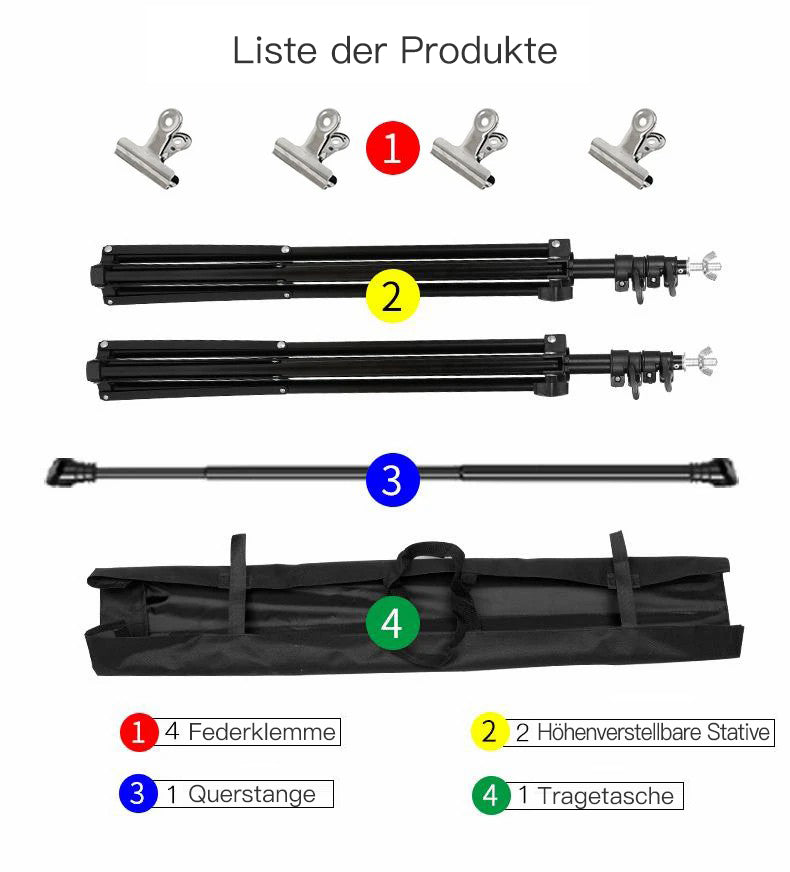 Liste der Produkte

1

2

3

4

1 4 Federklemme

2 2 Höhenverstellbare Stative

3 1 Querstange

4 1 Tragetasche